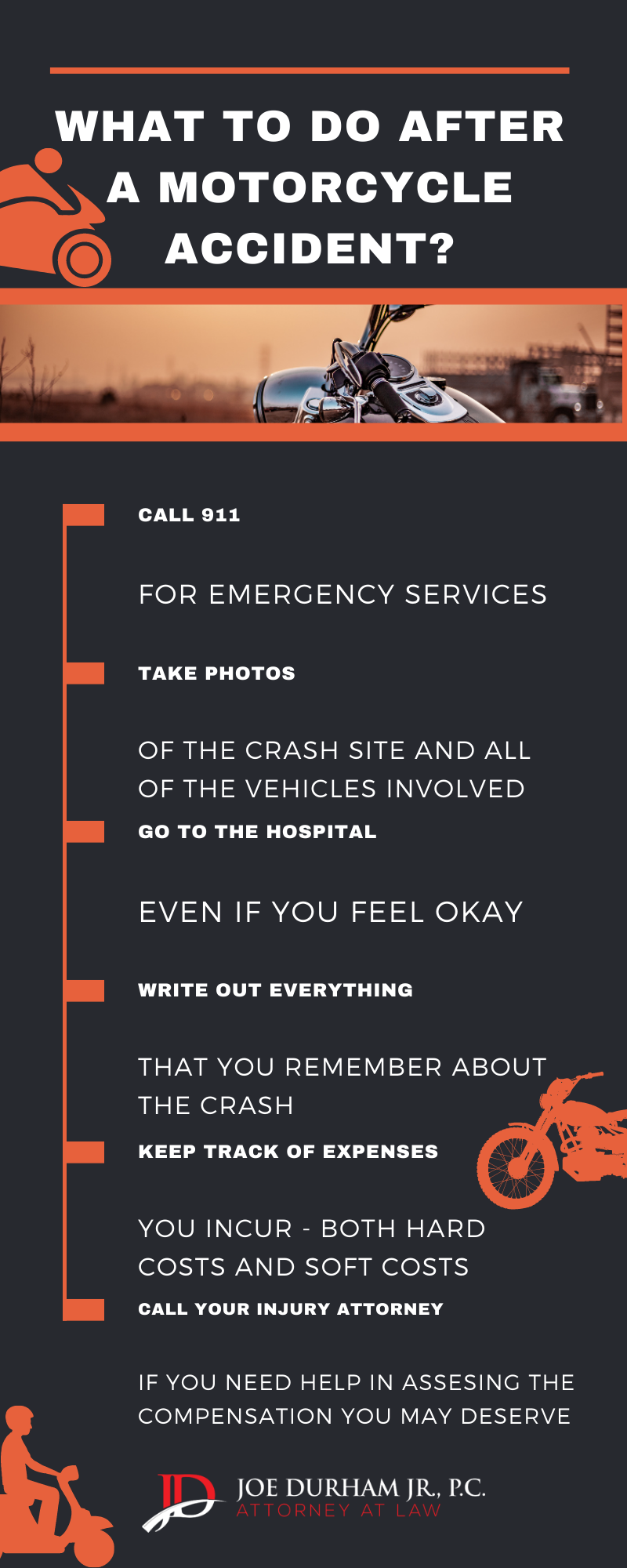 WHAT TO DO AFTER A MOTORCYCLE ACCIDENT?

CALL 911

FOR EMERGENCY SERVICES

TAKE PHOTOS

OF THE CRASH SITE AND ALL OF THE VEHICLES INVOLVED

GO TO THE HOSPITAL

EVEN IF YOU FEEL OKAY

WRITE OUT EVERYTHING

THAT YOU REMEMBER ABOUT THE CRASH

KEEP TRACK OF EXPENSES

YOU INCUR - BOTH HARD COSTS AND SOFT COSTS

CALL YOUR INJURY ATTORNEY

IF YOU NEED HELP IN ASSESING THE COMPENSATION YOU MAY DESERVE

JD

JOE DURHAM JR., P.C.
ATTORNEY AT LAW