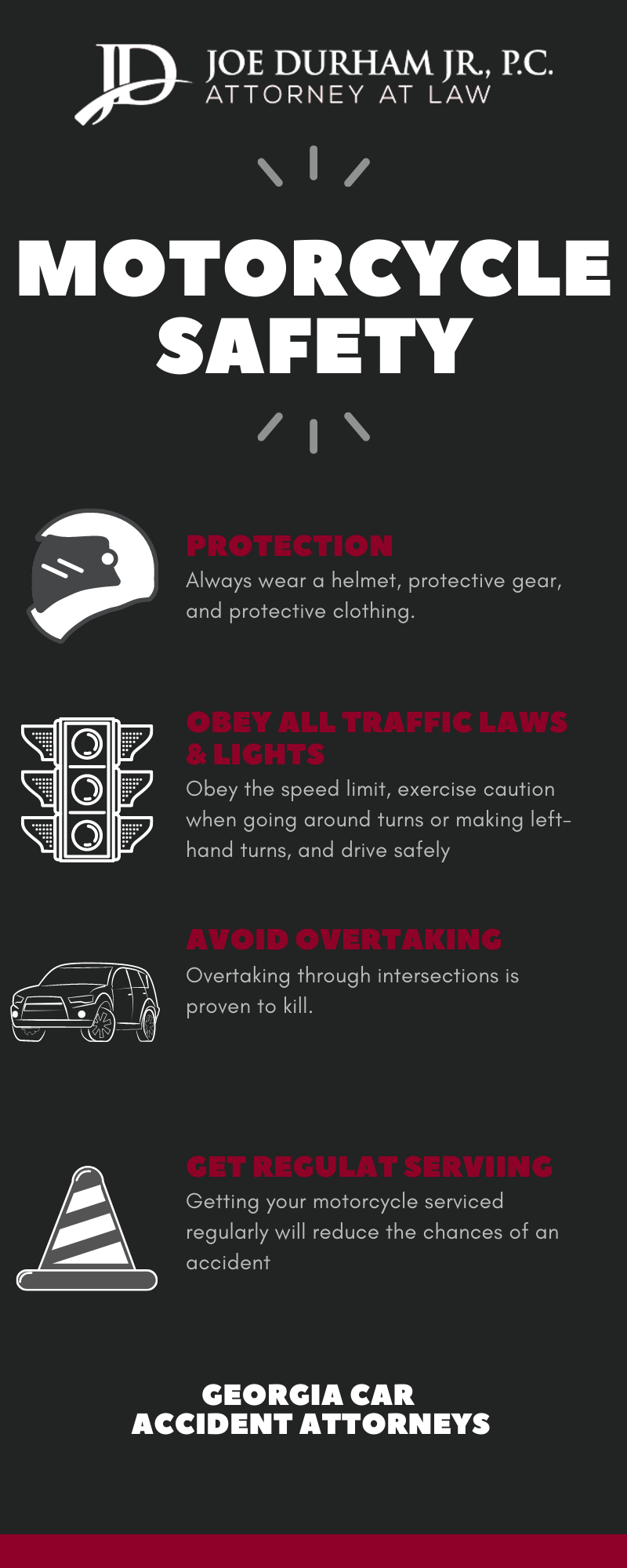 JD
JOE DURHAM JR., P.C.
ATTORNEY AT LAW

MOTORCYCLE SAFETY

PROTECTION
Always wear a helmet, protective gear, and protective clothing.

OBEY ALL TRAFFIC LAWS & LIGHTS
Obey the speed limit, exercise caution when going around turns or making left-hand turns, and drive safely

AVOID OVERTAKING
Overtaking through intersections is proven to kill.

GET REGULAT SERVIING
Getting your motorcycle serviced regularly will reduce the chances of an accident

GEORGIA CAR ACCIDENT ATTORNEYS