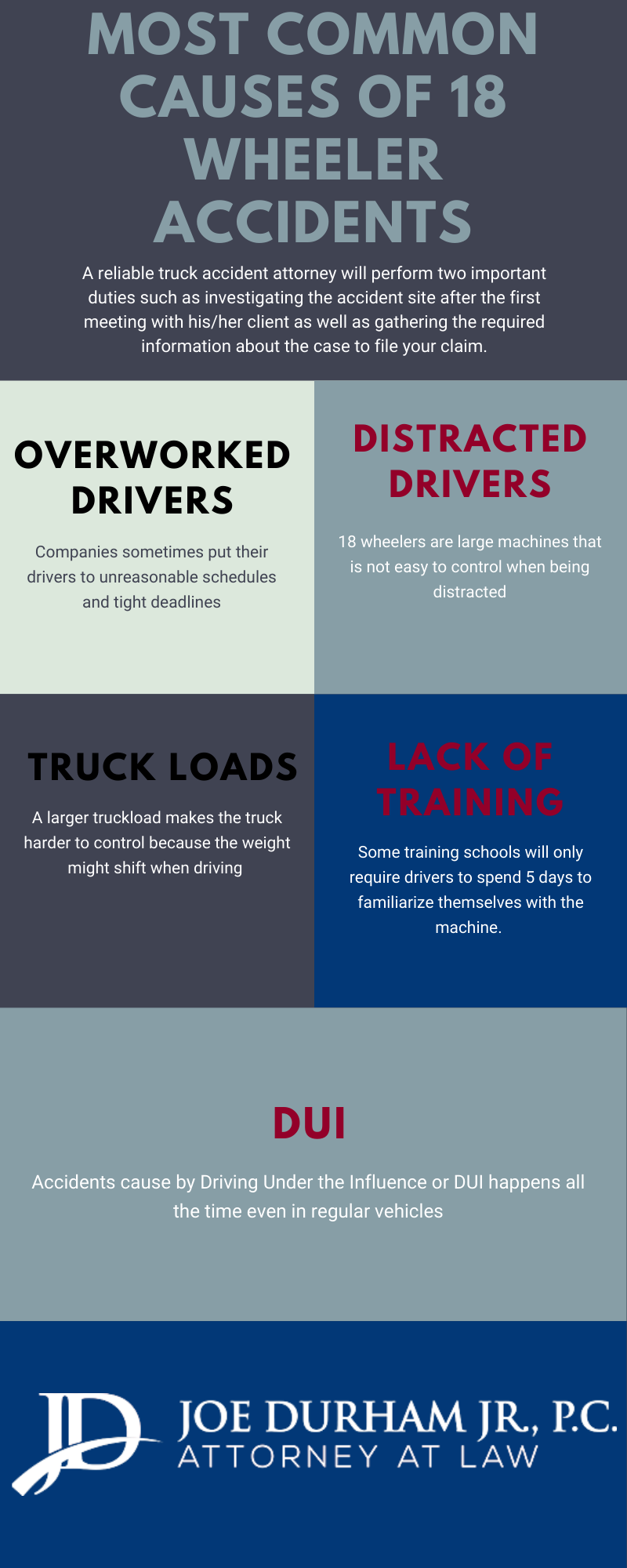 MOST COMMON CAUSES OF 18 WHEELER ACCIDENTS

A reliable truck accident attorney will perform two important duties such as investigating the accident site after the first meeting with his/her client as well as gathering the required information about the case to file your claim.

OVERWORKED DRIVERS

Companies sometimes put their drivers to unreasonable schedules and tight deadlines

DISTRACTED DRIVERS

18 wheelers are large machines that is not easy to control when being distracted

TRUCK LOADS

A larger truckload makes the truck harder to control because the weight might shift when driving

LACK OF TRAINING

Some training schools will only require drivers to spend 5 days to familiarize themselves with the machine.

DUI

Accidents cause by Driving Under the Influence or DUI happens all the time even in regular vehicles

JD

JOE DURHAM JR., P.C.
ATTORNEY AT LAW