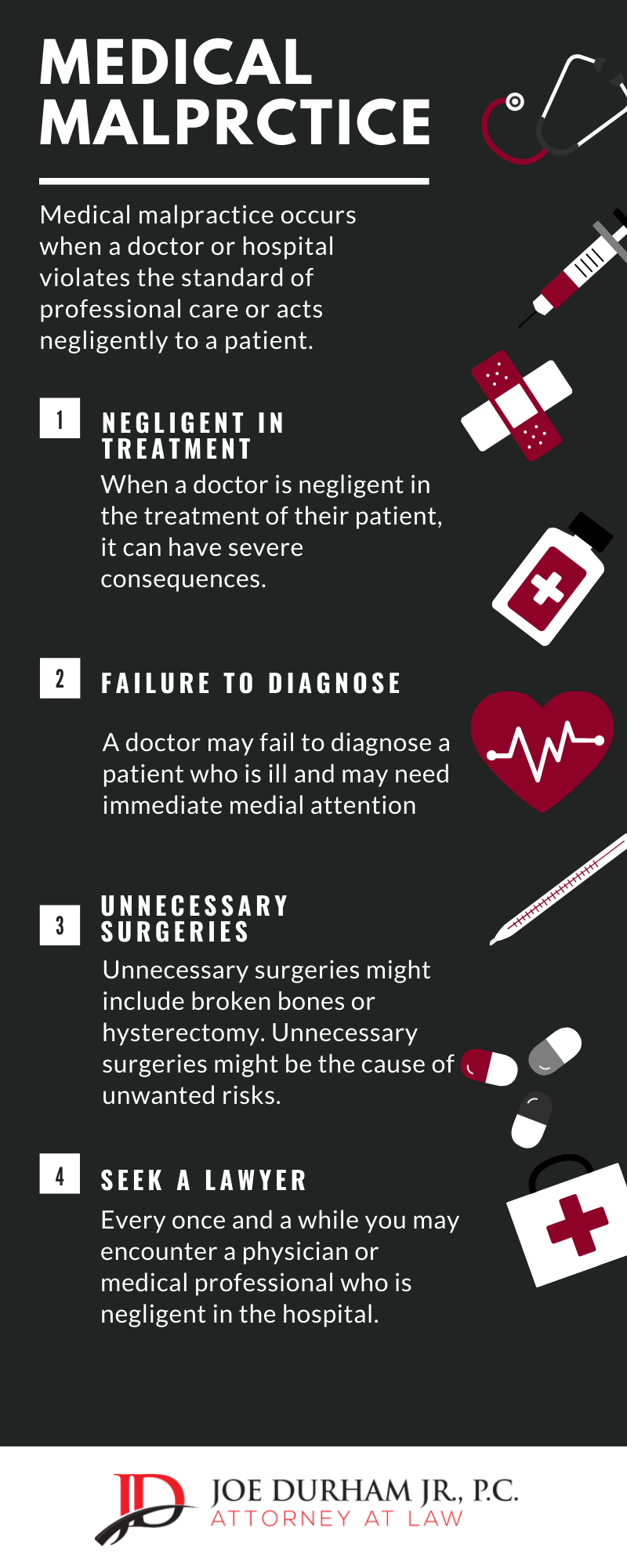 MEDICAL MALPRCTICE

Medical malpractice occurs when a doctor or hospital violates the standard of professional care or acts negligently to a patient.

1

NEGLIGENT IN TREATMENT

When a doctor is negligent in the treatment of their patient, it can have severe consequences.

2

FAILURE TO DIAGNOSE

A doctor may fail to diagnose a patient who is ill and may need immediate medial attention

3

UNNECESSARY SURGERIES

Unnecessary surgeries might include broken bones or hysterectomy. Unnecessary surgeries might be the cause of unwanted risks.

4

SEEK A LAWYER

Every once and a while you may encounter a physician or medical professional who is negligent in the hospital.

JD

JOE DURHAM JR., P.C.
ATTORNEY AT LAW