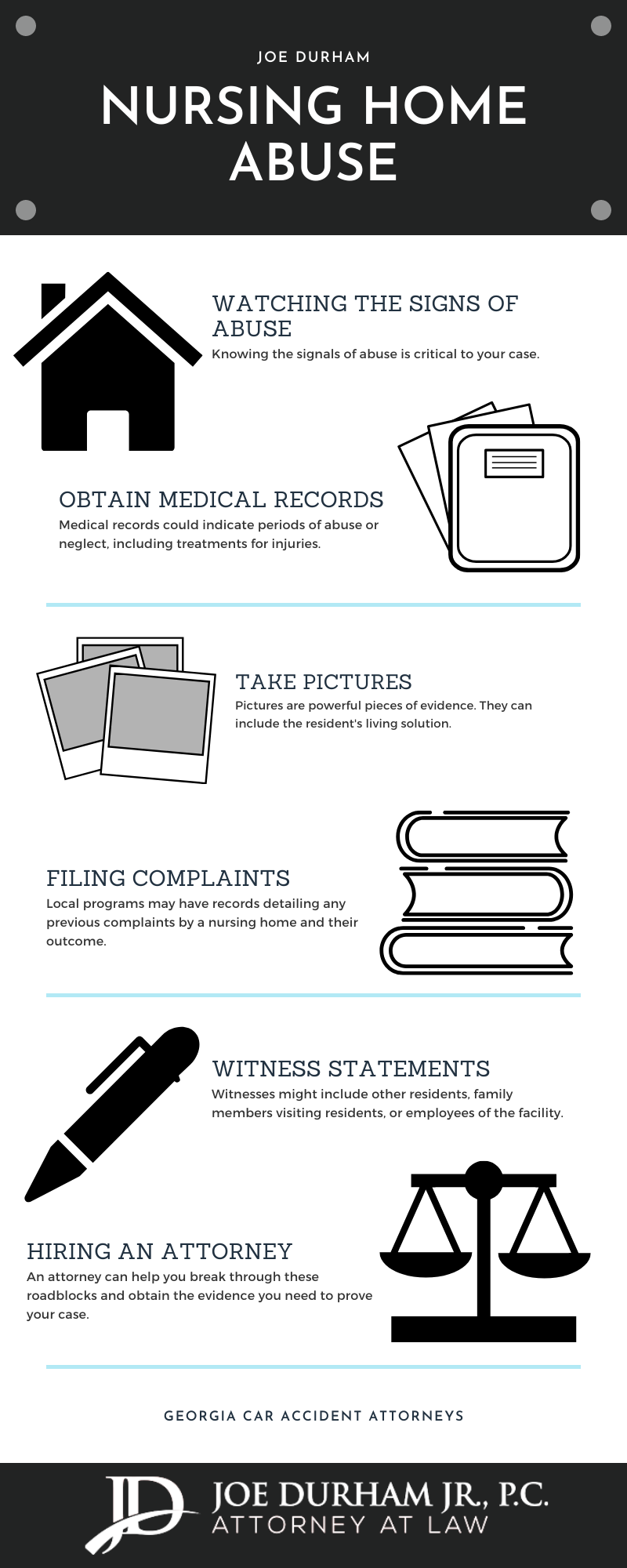 JOE DURHAM

NURSING HOME ABUSE

WATCHING THE SIGNS OF ABUSE
Knowing the signals of abuse is critical to your case.

OBTAIN MEDICAL RECORDS
Medical records could indicate periods of abuse or neglect, including treatments for injuries.

TAKE PICTURES
Pictures are powerful pieces of evidence. They can include the resident's living solution.

FILING COMPLAINTS
Local programs may have records detailing any previous complaints by a nursing home and their outcome.

WITNESS STATEMENTS
Witnesses might include other residents, family members visiting residents, or employees of the facility.

HIRING AN ATTORNEY
An attorney can help you break through these roadblocks and obtain the evidence you need to prove your case.

GEORGIA CAR ACCIDENT ATTORNEYS

JD
JOE DURHAM JR., P.C.
ATTORNEY AT LAW