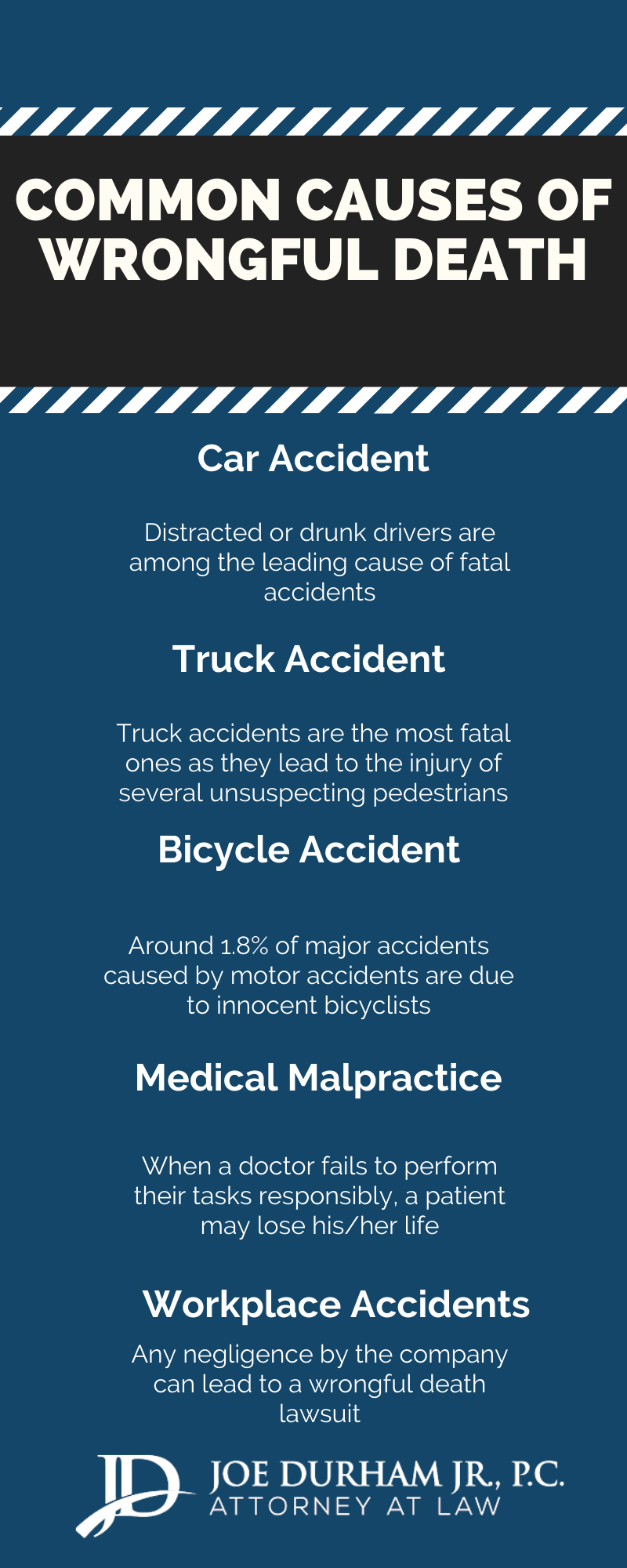 COMMON CAUSES OF WRONGFUL DEATH

Car Accident

Distracted or drunk drivers are among the leading cause of fatal accidents

Truck Accident

Truck accidents are the most fatal ones as they lead to the injury of several unsuspecting pedestrians

Bicycle Accident

Around 1.8% of major accidents caused by motor accidents are due to innocent bicyclists

Medical Malpractice

When a doctor fails to perform their tasks responsibly, a patient may lose his/her life

Workplace Accidents

Any negligence by the company can lead to a wrongful death lawsuit

JD

JOE DURHAM JR., P.C.
ATTORNEY AT LAW