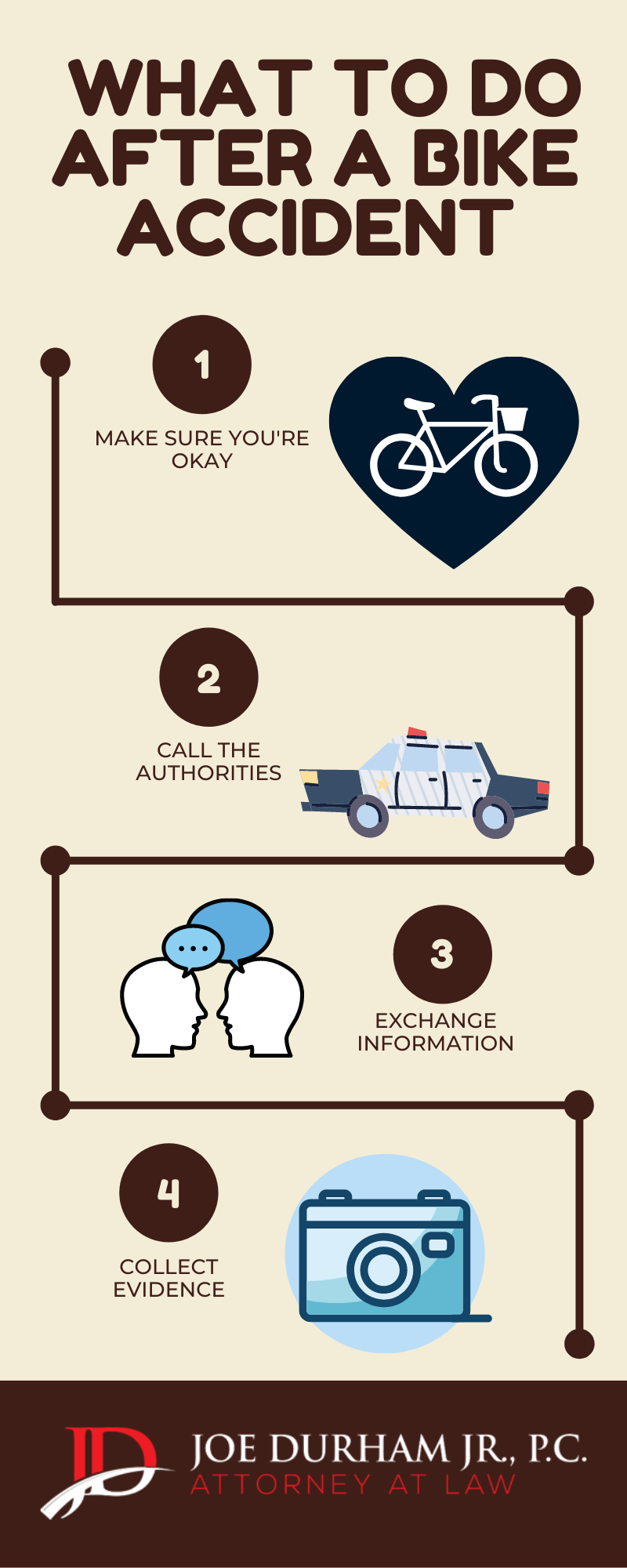 WHAT TO DO AFTER A BIKE ACCIDENT

1

MAKE SURE YOU'RE OKAY

2

CALL THE AUTHORITIES

3

EXCHANGE INFORMATION

4

COLLECT EVIDENCE

JD

JOE DURHAM JR., P.C.
ATTORNEY AT LAW