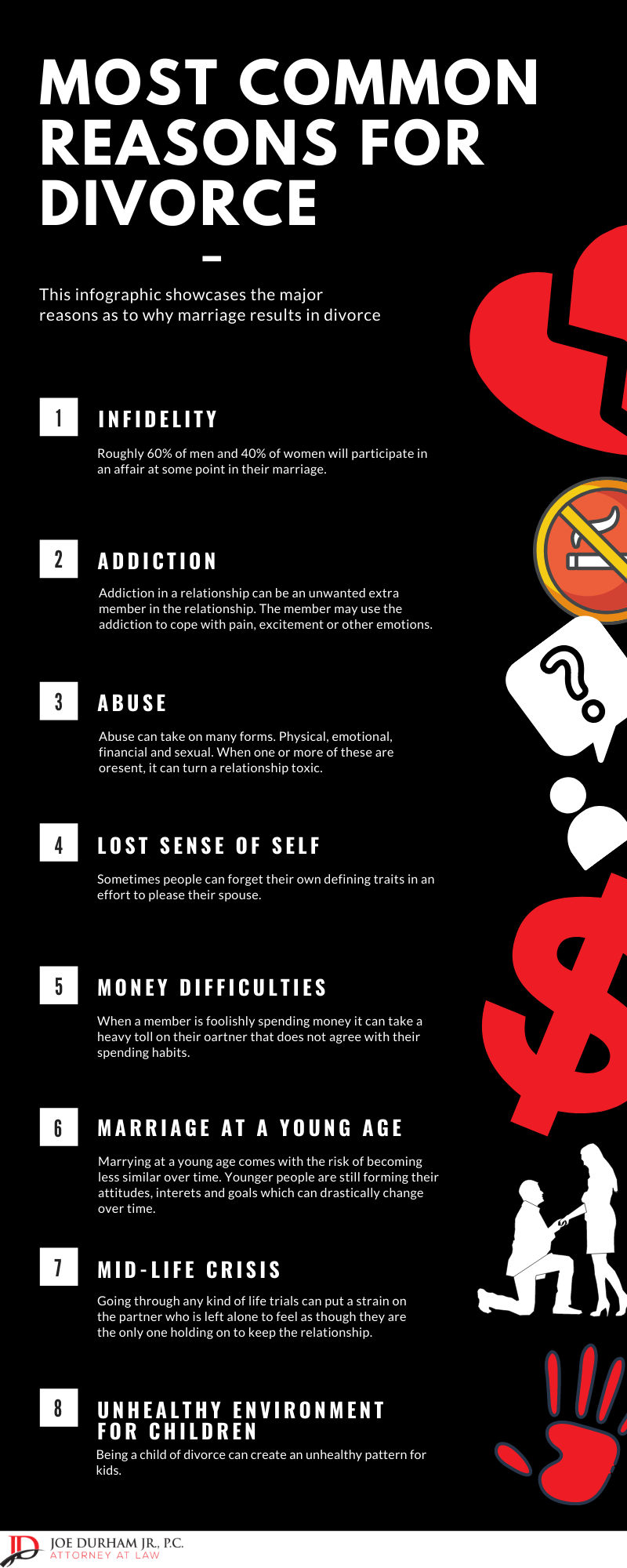 MOST COMMON REASONS FOR DIVORCE

This infographic showcases the major reasons as to why marriage results in divorce

1 INFIDELITY

Roughly 60% of men and 40% of women will participate in an affair at some point in their marriage.

2 ADDICTION

Addiction in a relationship can be an unwanted extra member in the relationship. The member may use the addiction to cope with pain, excitement or other emotions.

3 ABUSE

Abuse can take on many forms. Physical, emotional, financial and sexual. When one or more of these are oresent, it can turn a relationship toxic.

4 LOST SENSE OF SELF

Sometimes people can forget their own defining traits in an effort to please their spouse.

5 MONEY DIFFICULTIES

When a member is foolishly spending money it can take a heavy toll on their oartner that does not agree with their spending habits.

6 MARRIAGE AT A YOUNG AGE

Marrying at a young age comes with the risk of becoming less similar over time. Younger people are still forming their attitudes, interets and goals which can drastically change over time.

7 MID-LIFE CRISIS

Going through any kind of life trials can put a strain on the partner who is left alone to feel as though they are the only one holding on to keep the relationship.

8 UNHEALTHY ENVIRONMENT FOR CHILDREN

Being a child of divorce can create an unhealthy pattern for kids.

JD JOE DURHAM JR., P.C. ATTORNEY AT LAW