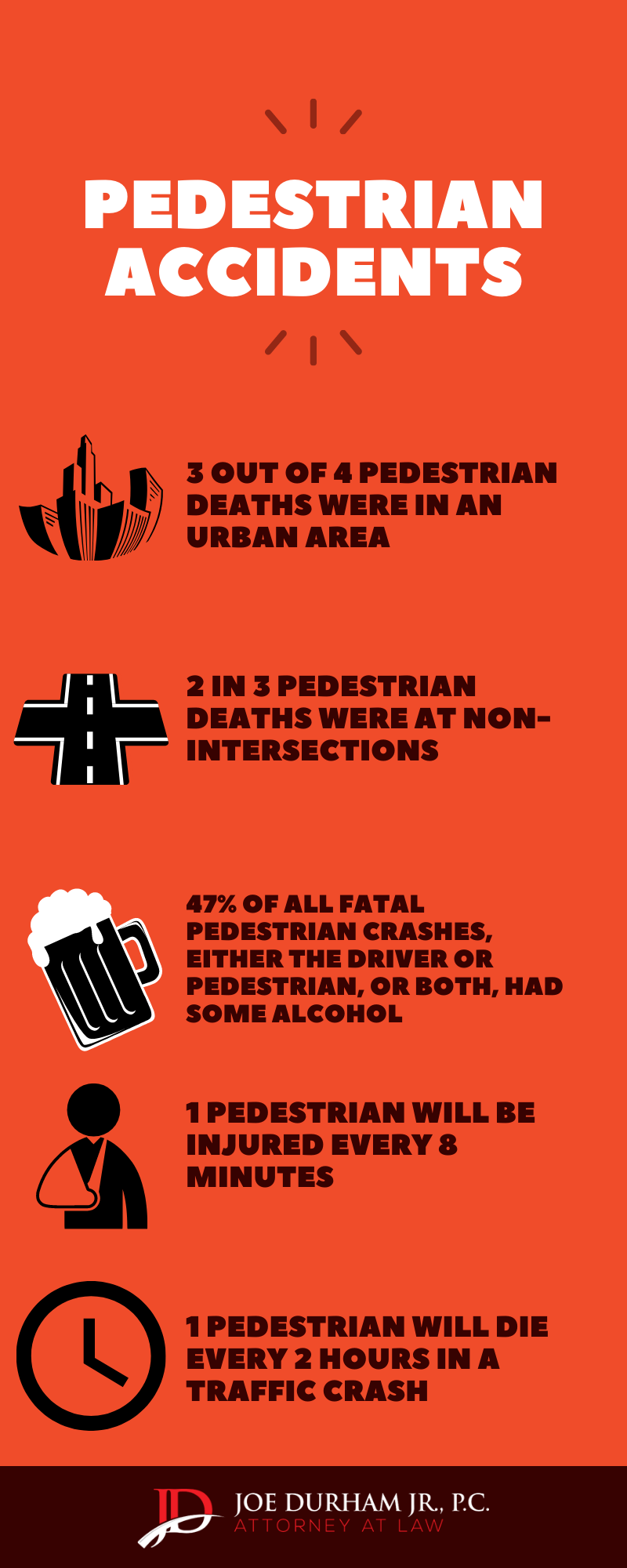 PEDESTRIAN ACCIDENTS

3 OUT OF 4 PEDESTRIAN DEATHS WERE IN AN URBAN AREA

2 IN 3 PEDESTRIAN DEATHS WERE AT NON-INTERSECTIONS

47% OF ALL FATAL PEDESTRIAN CRASHES, EITHER THE DRIVER OR PEDESTRIAN, OR BOTH, HAD SOME ALCOHOL

1 PEDESTRIAN WILL BE INJURED EVERY 8 MINUTES

1 PEDESTRIAN WILL DIE EVERY 2 HOURS IN A TRAFFIC CRASH

JD JOE DURHAM JR., P.C.
ATTORNEY AT LAW