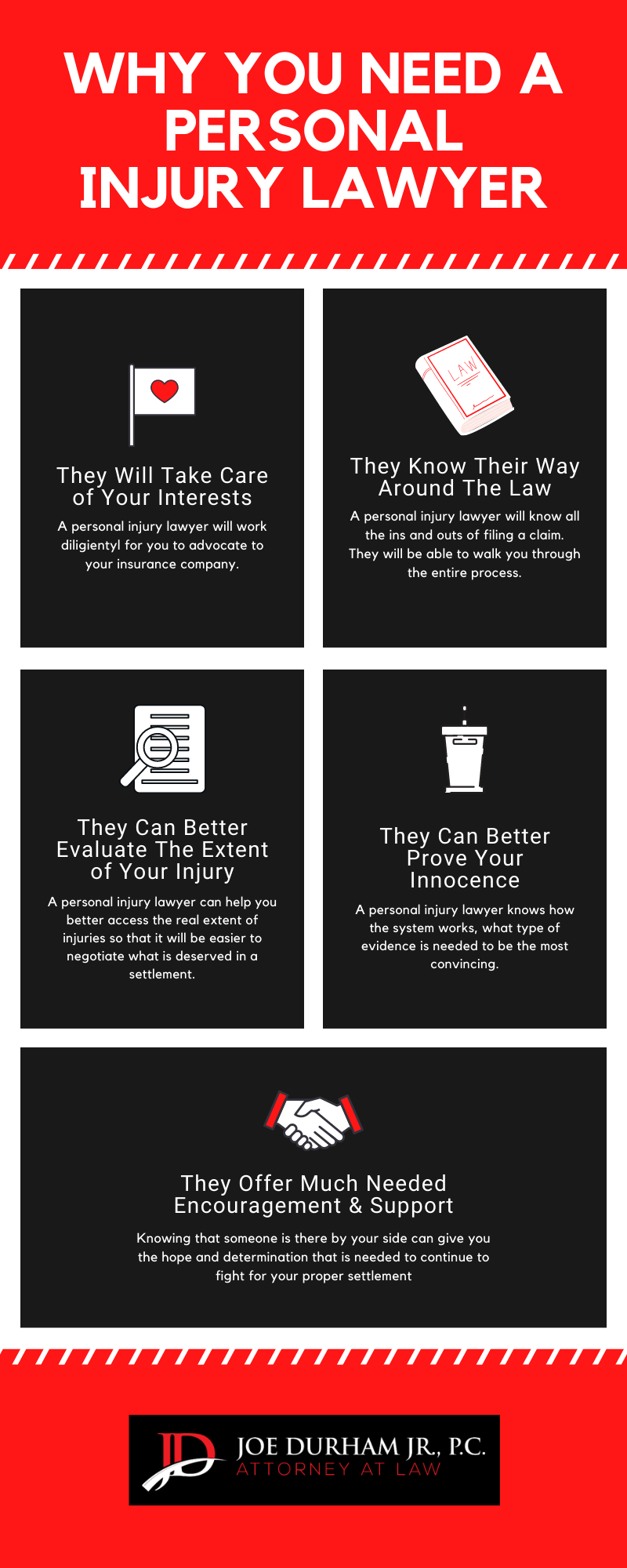 WHY YOU NEED A PERSONAL INJURY LAWYER

They Will Take Care of Your Interests

A personal injury lawyer will work diligientyl for you to advocate to your insurance company.

LAW

They Know Their Way Around The Law

A personal injury lawyer will know all the ins and outs of filing a claim. They will be able to walk you through the entire process.

They Can Better Evaluate The Extent of Your Injury

A personal injury lawyer can help you better access the real extent of injuries so that it will be easier to negotiate what is deserved in a settlement.

They Can Better Prove Your Innocence

A personal injury lawyer knows how the system works, what type of evidence is needed to be the most convincing.

They Offer Much Needed Encouragement & Support

Knowing that someone is there by your side can give you the hope and determination that is needed to continue to fight for your proper settlement

JD

JOE DURHAM JR., P.C.
ATTORNEY AT LAW