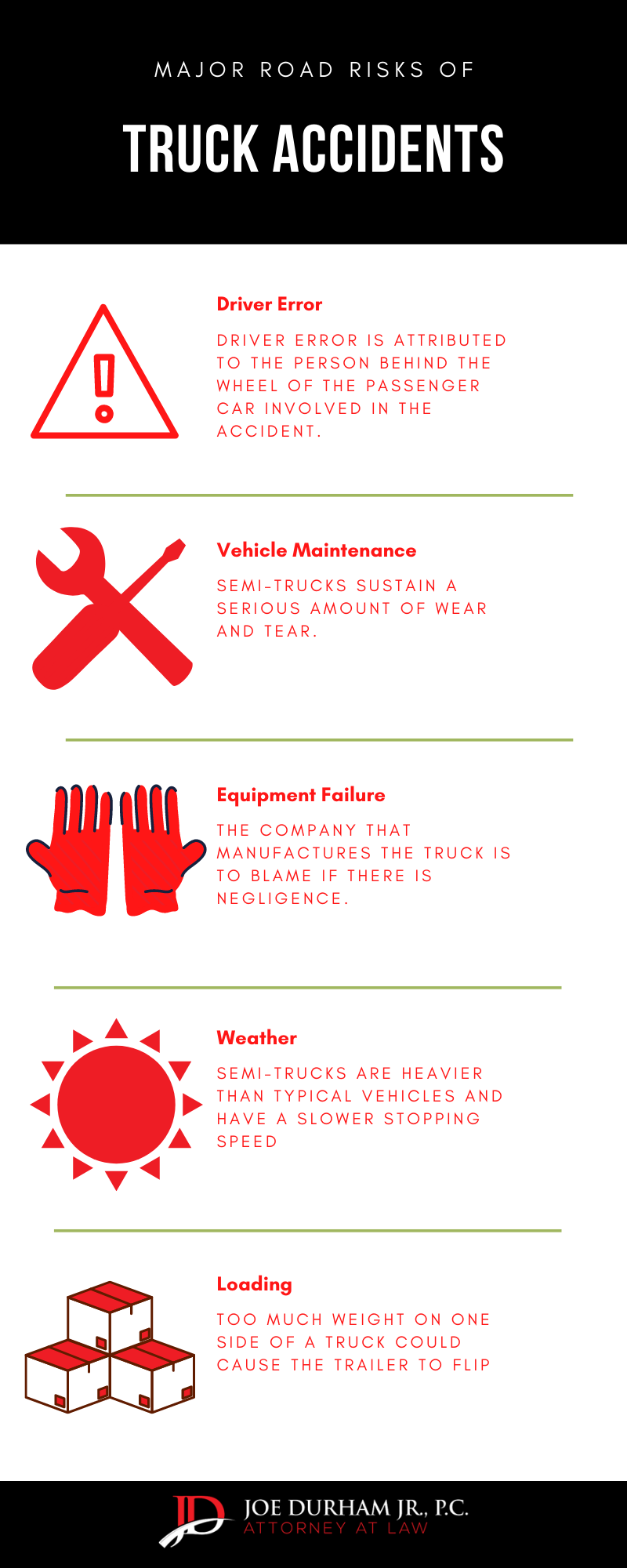 MAJOR ROAD RISKS OF

TRUCK ACCIDENTS

Driver Error

DRIVER ERROR IS ATTRIBUTED TO THE PERSON BEHIND THE WHEEL OF THE PASSENGER CAR INVOLVED IN THE ACCIDENT.

Vehicle Maintenance

SEMI-TRUCKS SUSTAIN A SERIOUS AMOUNT OF WEAR AND TEAR.

Equipment Failure

THE COMPANY THAT MANUFACTURES THE TRUCK IS TO BLAME IF THERE IS NEGLIGENCE.

Weather

SEMI-TRUCKS ARE HEAVIER THAN TYPICAL VEHICLES AND HAVE A SLOWER STOPPING SPEED

Loading

TOO MUCH WEIGHT ON ONE SIDE OF A TRUCK COULD CAUSE THE TRAILER TO FLIP

JD

JOE DURHAM JR., P.C.
ATTORNEY AT LAW