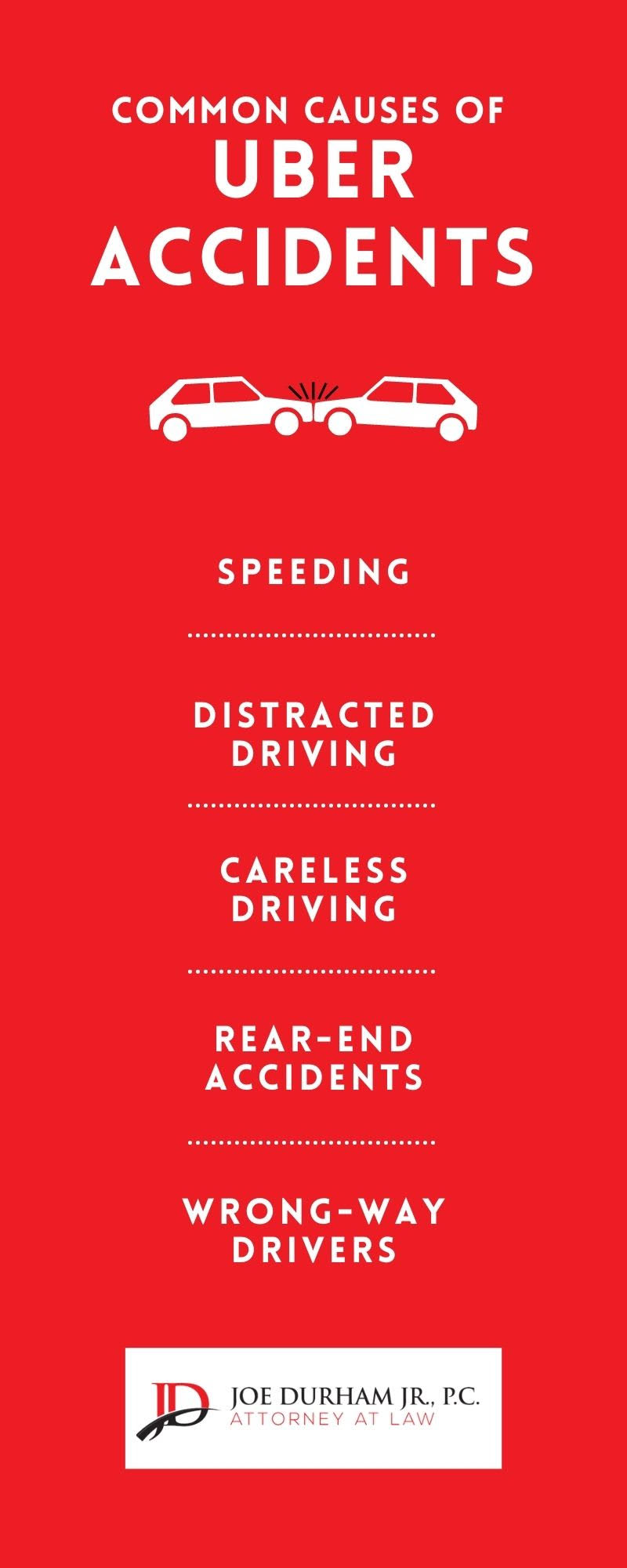 COMMON CAUSES OF
UBER
ACCIDENTS

SPEEDING

DISTRACTED DRIVING

CARELESS DRIVING

REAR-END ACCIDENTS

WRONG-WAY DRIVERS

JD
JOE DURHAM JR., P.C.
ATTORNEY AT LAW