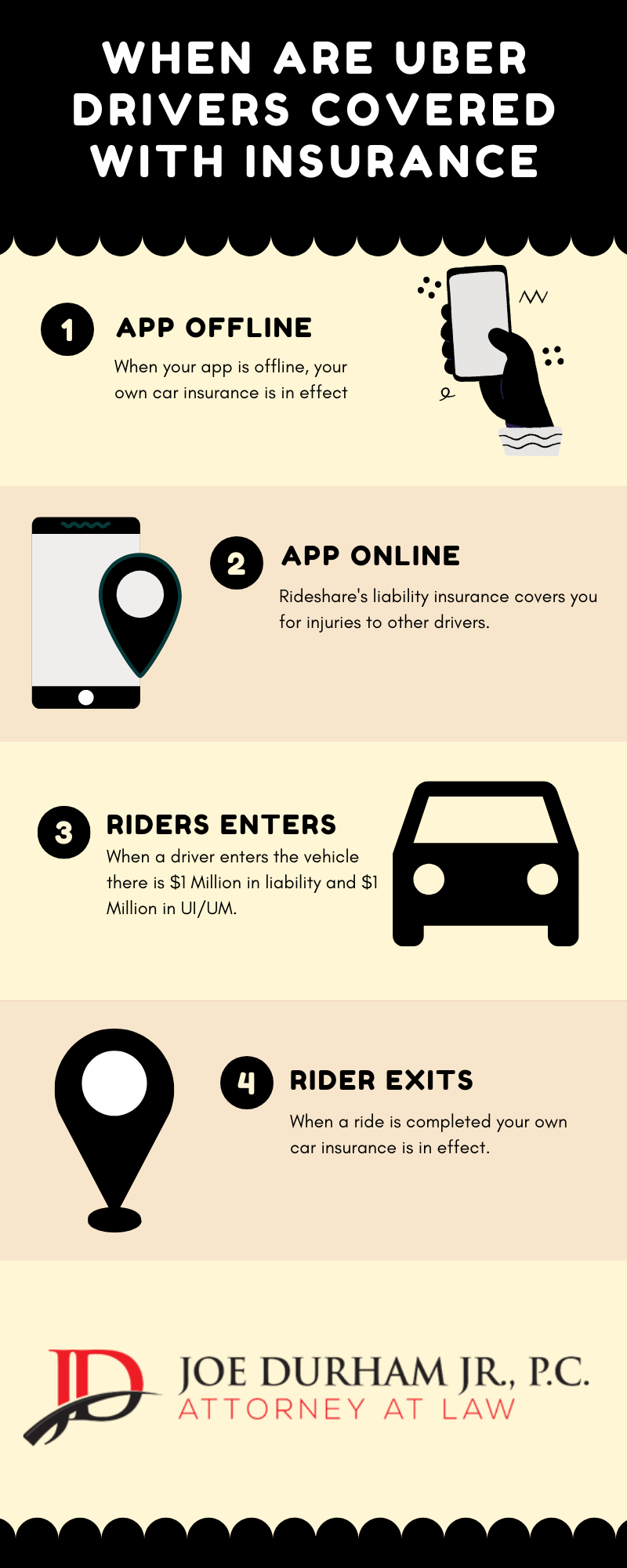 WHEN ARE UBER DRIVERS COVERED WITH INSURANCE

1 APP OFFLINE

When your app is offline, your own car insurance is in effect

2 APP ONLINE

Rideshare's liability insurance covers you for injuries to other drivers.

3 RIDERS ENTERS

When a driver enters the vehicle there is $1 Million in liability and $1 Million in UI/UM.

4 RIDER EXITS

When a ride is completed your own car insurance is in effect.

JD

JOE DURHAM JR., P.C.
ATTORNEY AT LAW